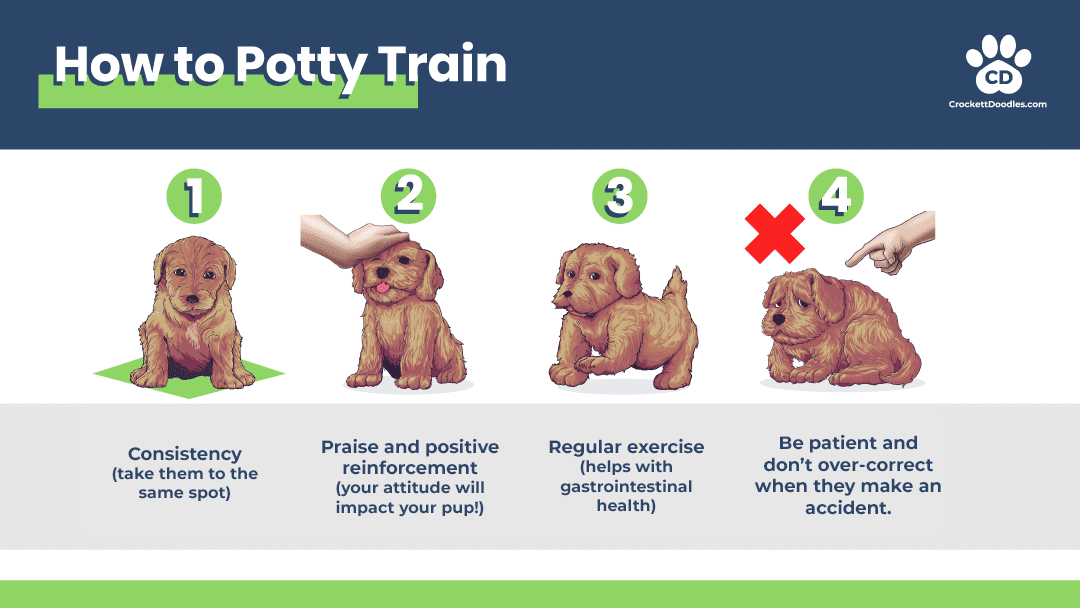 How to Potty Train

CD
CrockettDoodles.com

1

2

3

4

Consistency
(take them to the same spot)

Praise and positive reinforcement
(your attitude will impact your pup!)

Regular exercise
(helps with gastrointestinal health)

Be patient and don't over-correct when they make an accident.